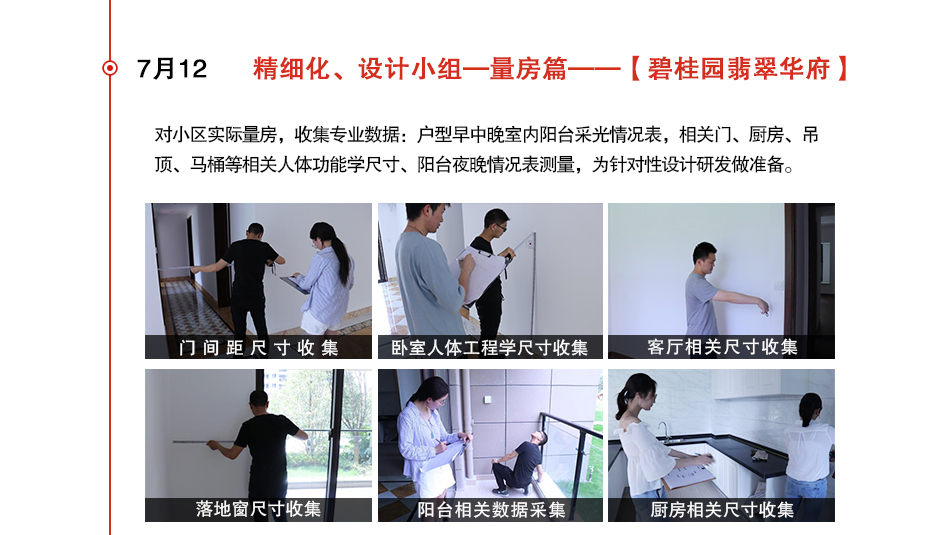 7月12　精细化、设计小组—量房篇——【碧桂园翡翠华府】

对小区实际量房，收集专业数据：户型早中晚室内阳台采光情况表，相关门、厨房、吊顶、马桶等相关人体功能学尺寸、阳台夜晚情况表测量，为针对性设计研发做准备。

门间距尺寸收集

卧室人体工程学尺寸收集

客厅相关尺寸收集

落地窗尺寸收集

阳台相关数据采集

厨房相关尺寸收集