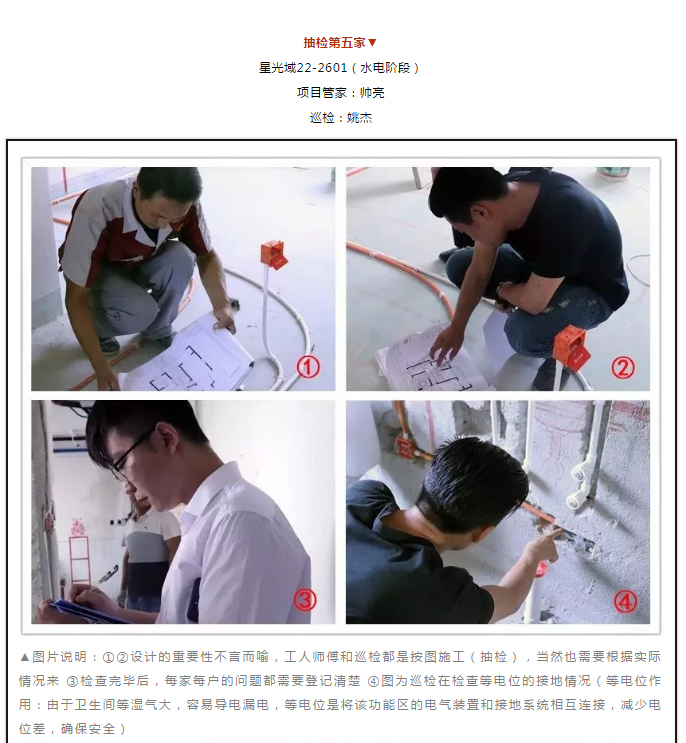 抽检第五家▼

星光域22-2601（水电阶段）

项目管家：帅亮

巡检：姚杰

①

②

③

④

▲图片说明：①②设计的重要性不言而喻，工人师傅和巡检都是按图施工（抽检），当然也需要根据实际情况来 ③检查完毕后，每家每户的问题都需要登记清楚 ④图为巡检在检查等电位的接地情况（等电位作用：由于卫生间等湿气大，容易导电漏电，等电位是将该功能区的电气装置和接地系统相互连接，减少电位差，确保安全）